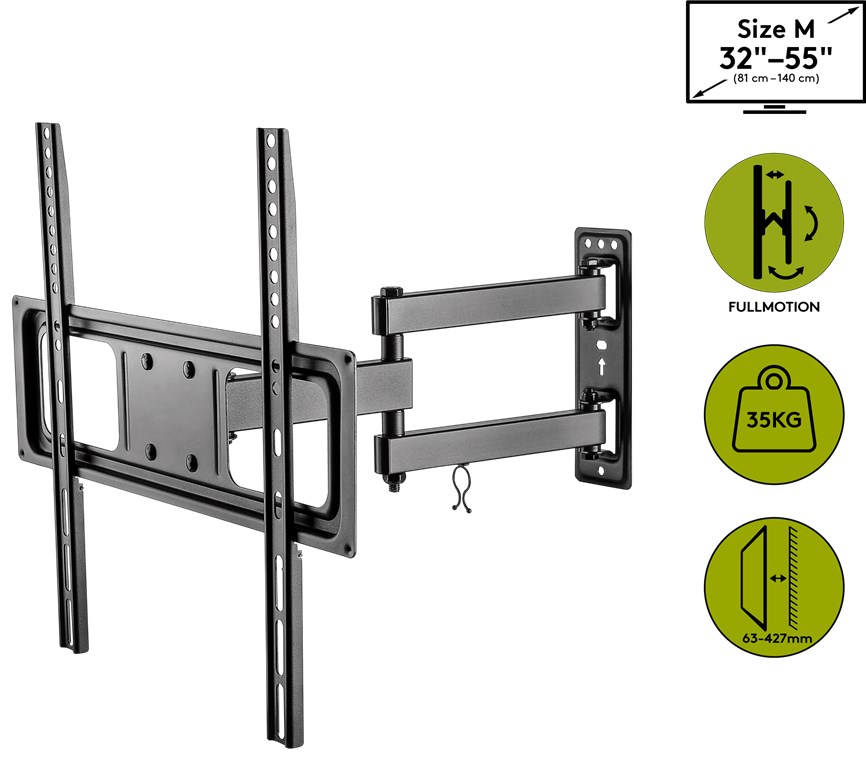 Size M
32"–55"
(81 cm – 140 cm)

FULLMOTION

35KG

63-427mm